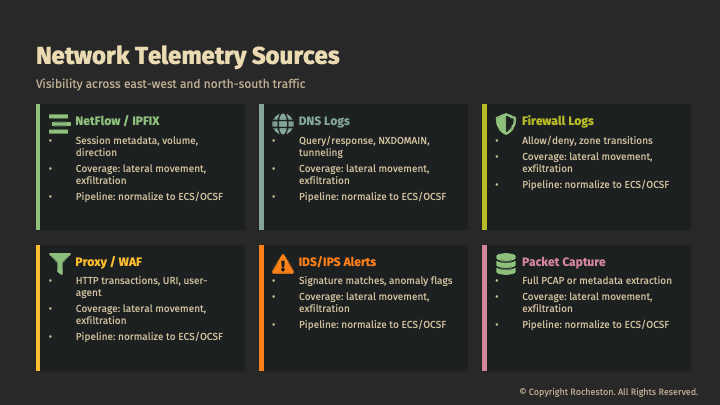 Network Telemetry Sources

Visibility across east-west and north-south traffic

NetFlow / IPFIX

• Session metadata, volume, direction
• Coverage: lateral movement, exfiltration
• Pipeline: normalize to ECS/OCSF

DNS Logs

• Query/response, NXDOMAIN, tunneling
• Coverage: lateral movement, exfiltration
• Pipeline: normalize to ECS/OCSF

Firewall Logs

• Allow/deny, zone transitions
• Coverage: lateral movement, exfiltration
• Pipeline: normalize to ECS/OCSF

Proxy / WAF

• HTTP transactions, URI, user-agent
• Coverage: lateral movement, exfiltration
• Pipeline: normalize to ECS/OCSF

IDS/IPS Alerts

• Signature matches, anomaly flags
• Coverage: lateral movement, exfiltration
• Pipeline: normalize to ECS/OCSF

Packet Capture

• Full PCAP or metadata extraction
• Coverage: lateral movement, exfiltration
• Pipeline: normalize to ECS/OCSF

© Copyright Rocheston. All Rights Reserved.